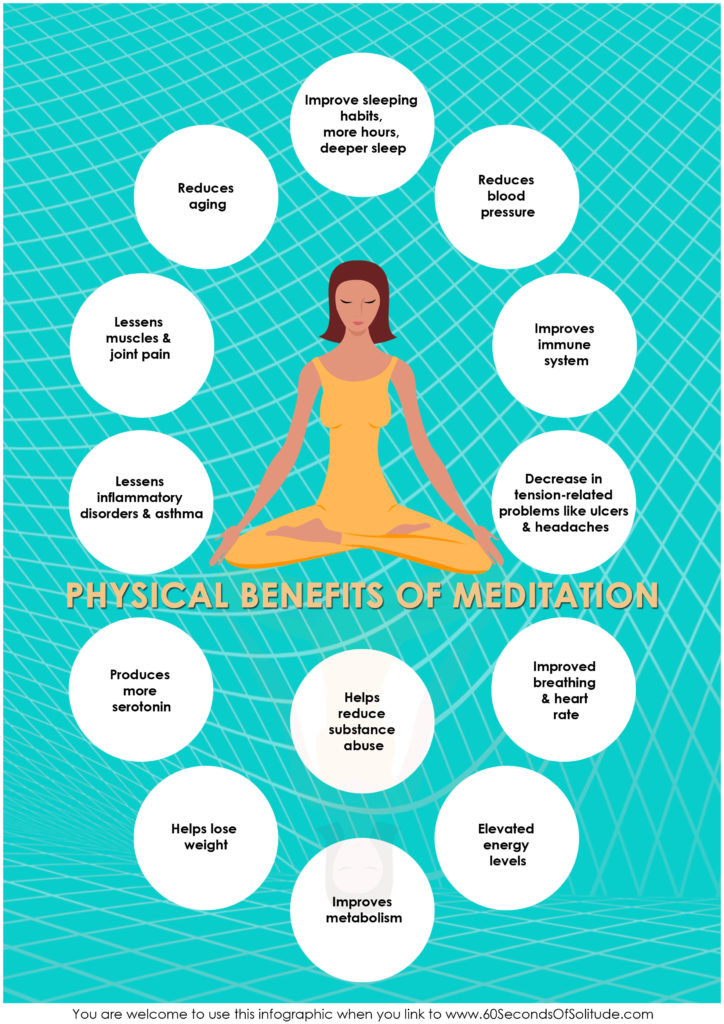 Improve sleeping habits, more hours, deeper sleep

Reduces aging

Reduces blood pressure

Lessens muscles & joint pain

Improves immune system

Lessens inflammatory disorders & asthma

Decrease in tension-related problems like ulcers & headaches

PHYSICAL BENEFITS OF MEDITATION

Produces more serotonin

Helps reduce substance abuse

Improved breathing & heart rate

Helps lose weight

Elevated energy levels

Improves metabolism

You are welcome to use this infographic when you link to www.60SecondsOfSolitude.com