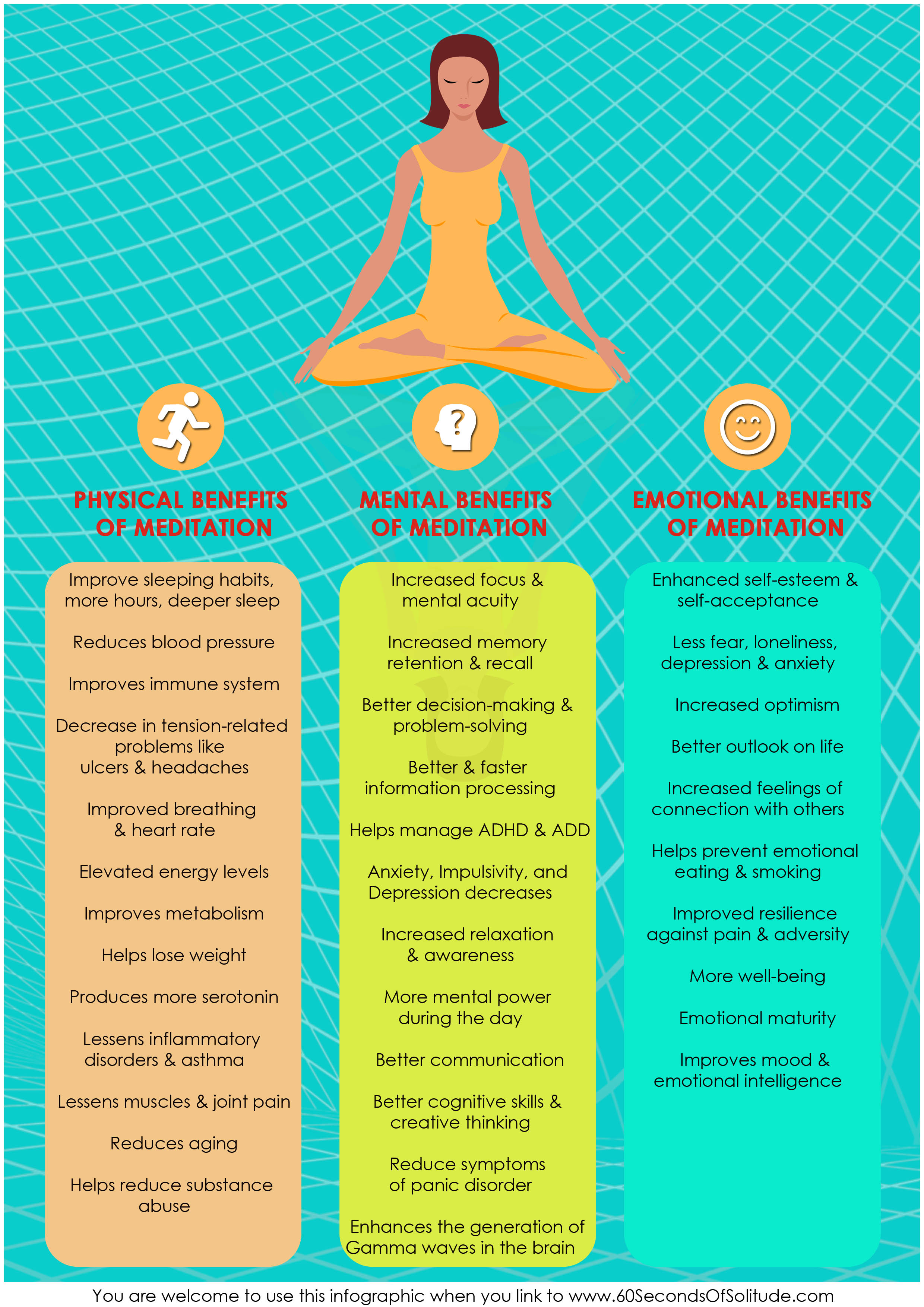 PHYSICAL BENEFITS OF MEDITATION

Improve sleeping habits, more hours, deeper sleep

Reduces blood pressure

Improves immune system

Decrease in tension-related problems like ulcers & headaches

Improved breathing & heart rate

Elevated energy levels

Improves metabolism

Helps lose weight

Produces more serotonin

Lessens inflammatory disorders & asthma

Lessens muscles & joint pain

Reduces aging

Helps reduce substance abuse

MENTAL BENEFITS OF MEDITATION

Increased focus & mental acuity

Increased memory retention & recall

Better decision-making & problem-solving

Better & faster information processing

Helps manage ADHD & ADD

Anxiety, Impulsivity, and Depression decreases

Increased relaxation & awareness

More mental power during the day

Better communication

Better cognitive skills & creative thinking

Reduce symptoms of panic disorder

Enhances the generation of Gamma waves in the brain

EMOTIONAL BENEFITS OF MEDITATION

Enhanced self-esteem & self-acceptance

Less fear, loneliness, depression & anxiety

Increased optimism

Better outlook on life

Increased feelings of connection with others

Helps prevent emotional eating & smoking

Improved resilience against pain & adversity

More well-being

Emotional maturity

Improves mood & emotional intelligence

You are welcome to use this infographic when you link to www.60SecondsOfSolitude.com