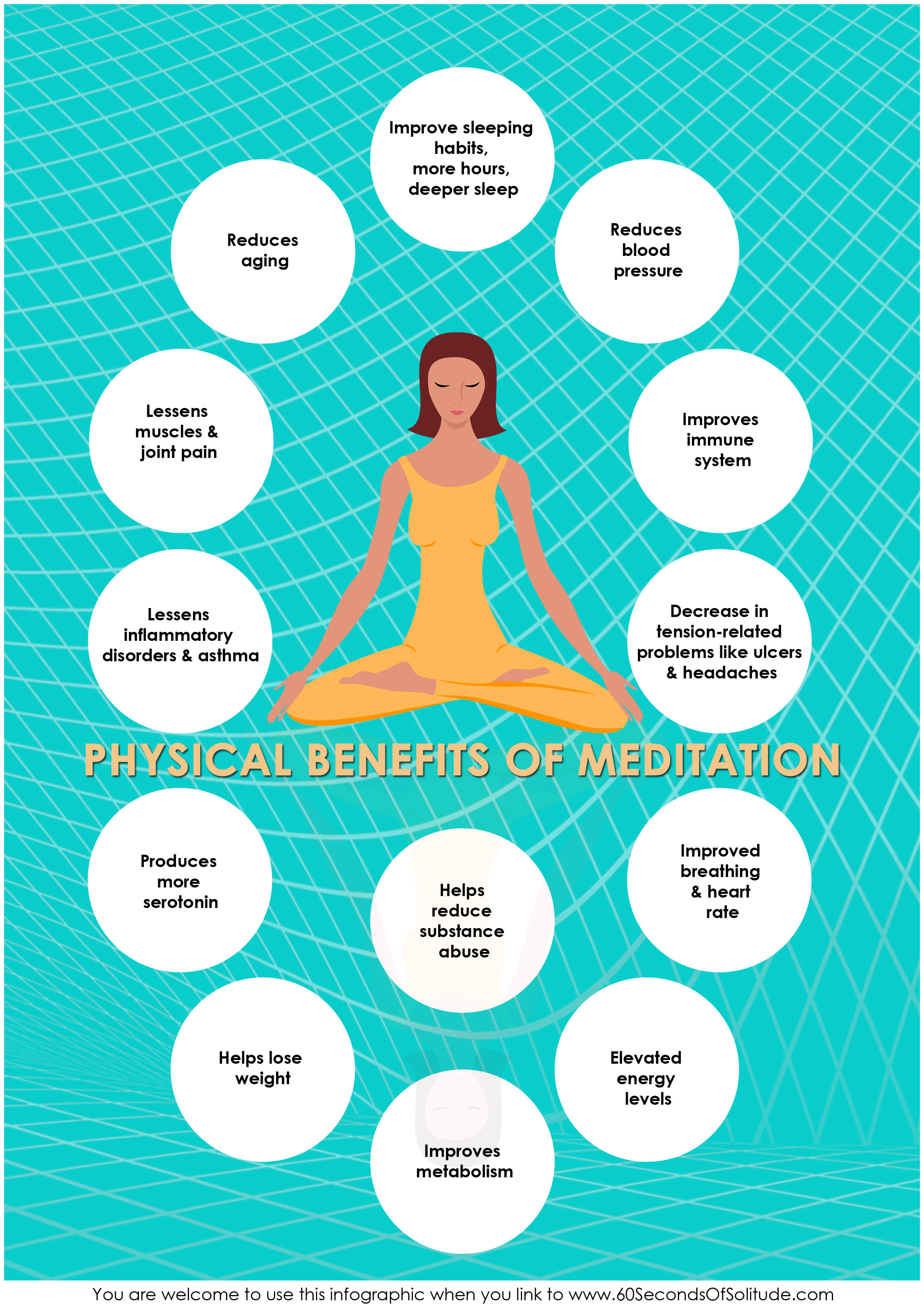 Improve sleeping habits, more hours, deeper sleep

Reduces aging

Reduces blood pressure

Lessens muscles & joint pain

Improves immune system

Lessens inflammatory disorders & asthma

Decrease in tension-related problems like ulcers & headaches

PHYSICAL BENEFITS OF MEDITATION

Produces more serotonin

Helps reduce substance abuse

Improved breathing & heart rate

Helps lose weight

Elevated energy levels

Improves metabolism

You are welcome to use this infographic when you link to www.60SecondsOfSolitude.com